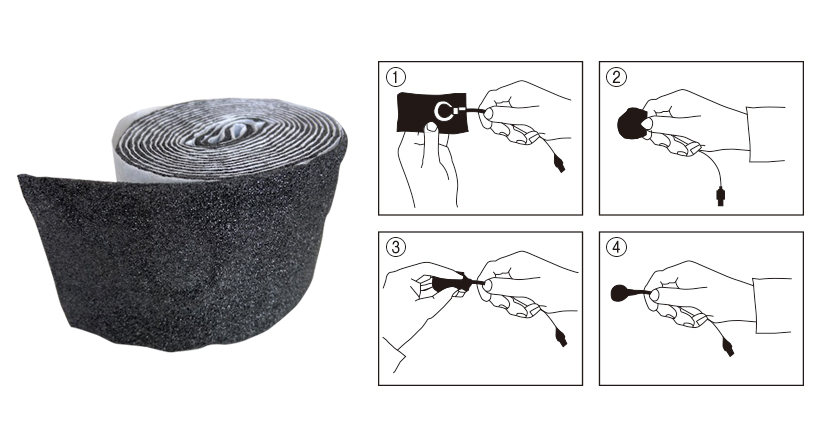 ①

②

③

④