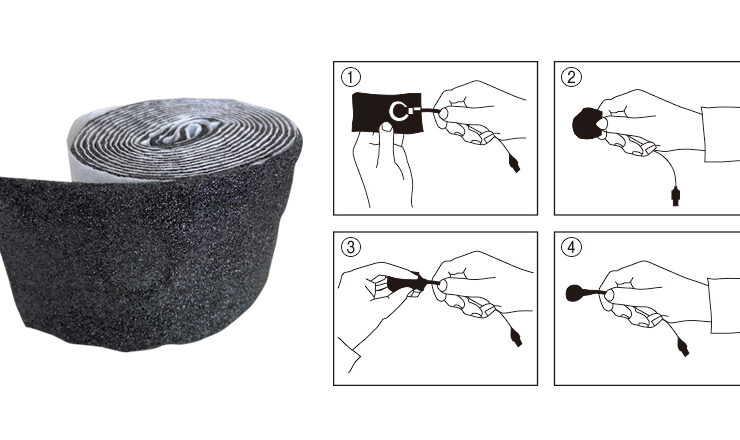 ①

②

③

④